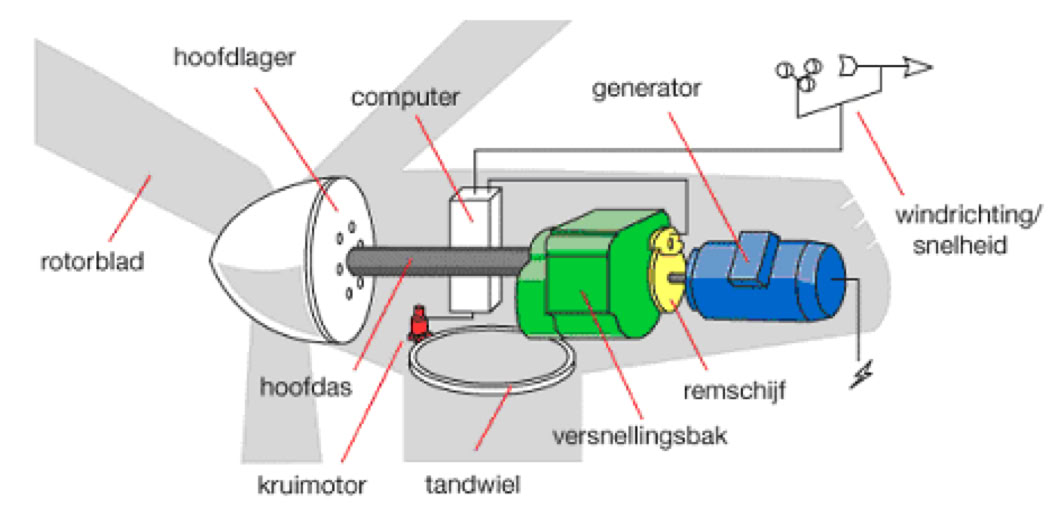 hoofdlager
computer
generator
rotorblad
windrichting/ snelheid
hoofdas
remschijf
versnellingsbak
kruimotor
tandwiel